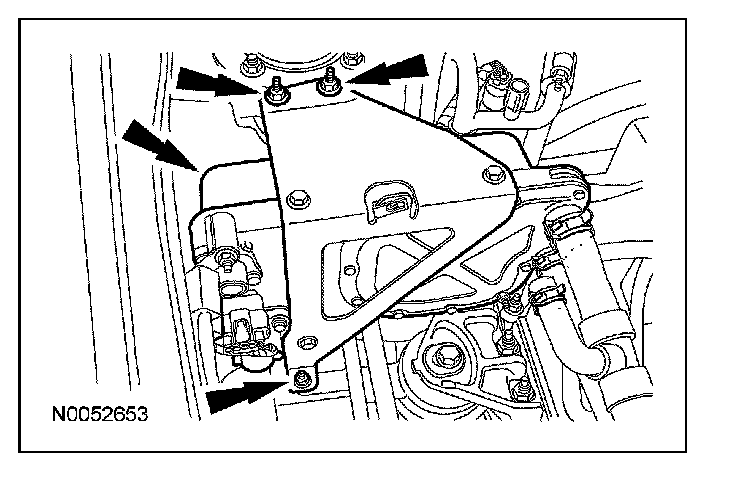 N0052653