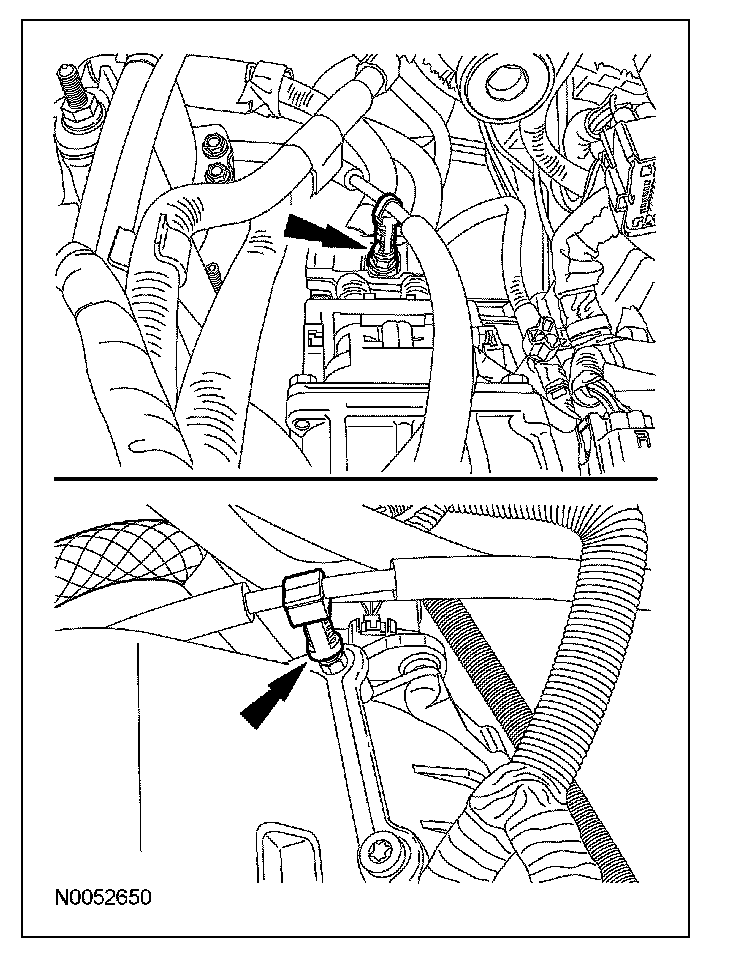 N0052650