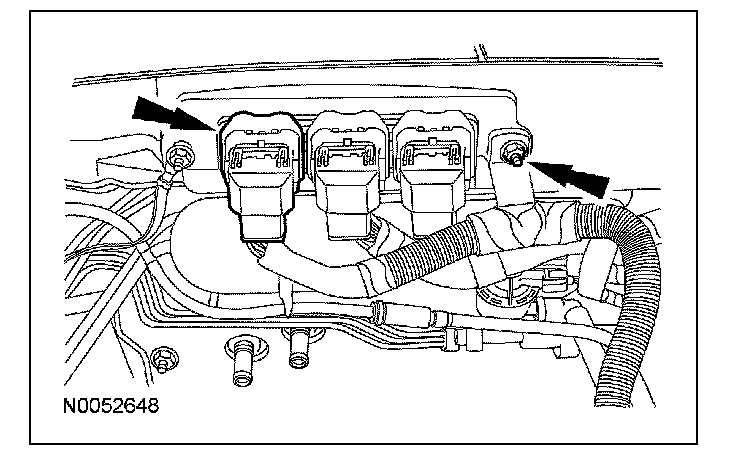 N0052648