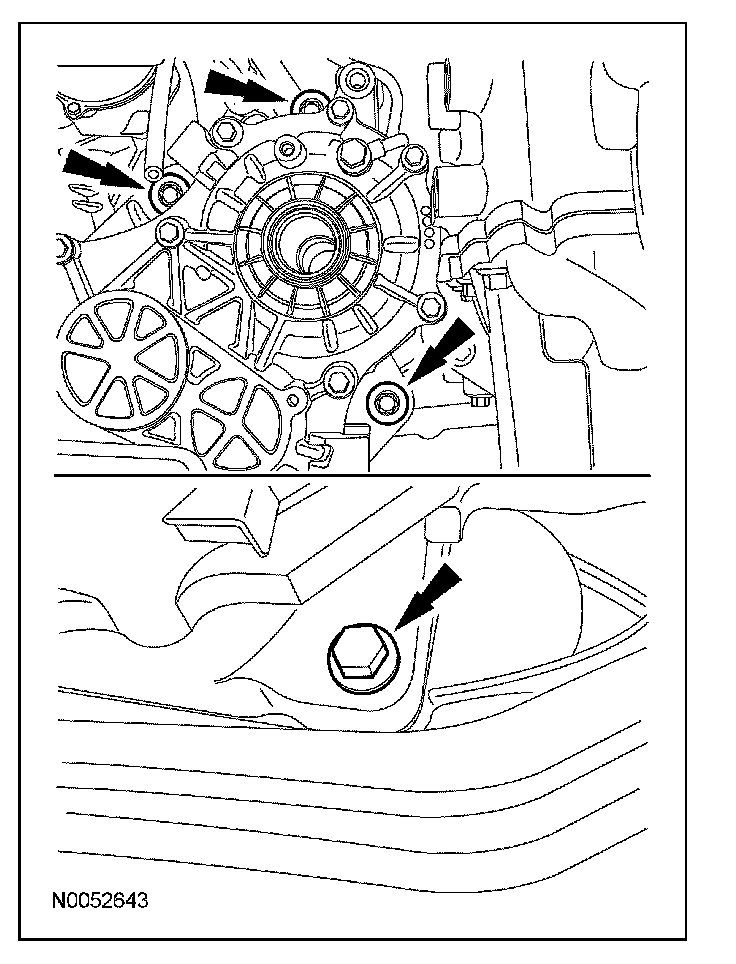 N0052643