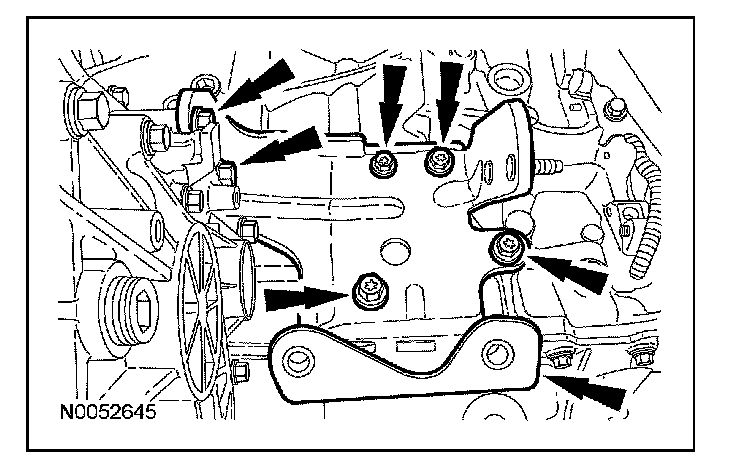 N0052645