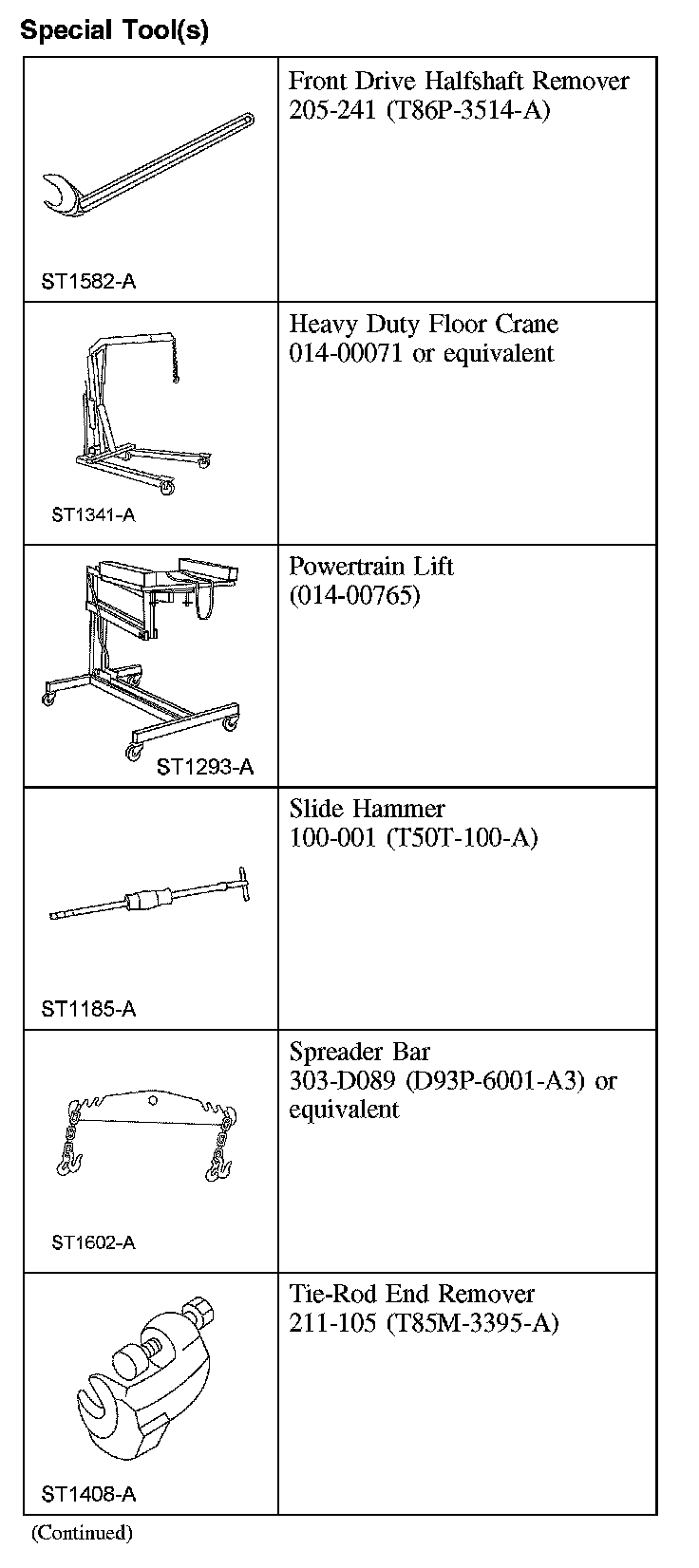 Special Tool(s)

| | |
|---|---|
| ST1582-A | Front Drive Halfshaft Remover 205-241 (T86P-3514-A) |
| ST1341-A | Heavy Duty Floor Crane 014-00071 or equivalent |
| ST1293-A | Powertrain Lift (014-00765) |
| ST1185-A | Slide Hammer 100-001 (T50T-100-A) |
| ST1602-A | Spreader Bar 303-D089 (D93P-6001-A3) or equivalent |
| ST1408-A | Tie-Rod End Remover 211-105 (T85M-3395-A) |

(Continued)