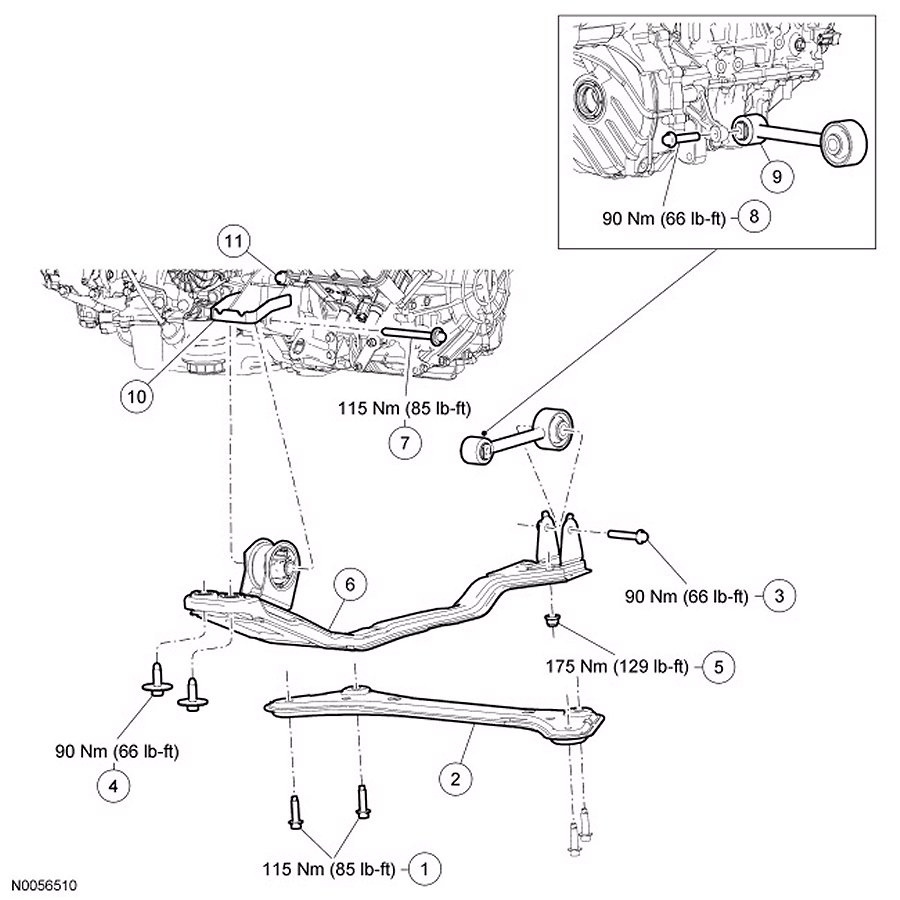 9

90 Nm (66 lb-ft) 8

11

10

115 Nm (85 lb-ft)

7

6

90 Nm (66 lb-ft) 3

175 Nm (129 lb-ft) 5

90 Nm (66 lb-ft)

4

2

115 Nm (85 lb-ft) 1

N0056510