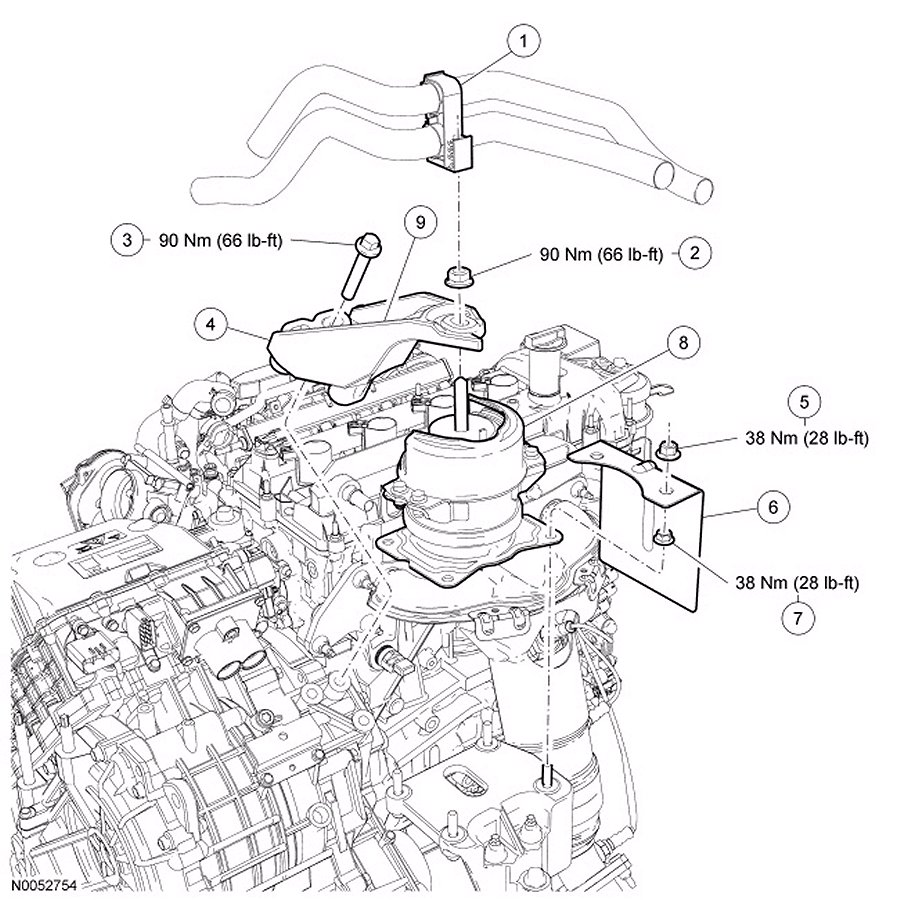 1

3 90 Nm (66 lb-ft)

9

90 Nm (66 lb-ft) 2

4

8

5
38 Nm (28 lb-ft)

6

38 Nm (28 lb-ft)
7

N0052754