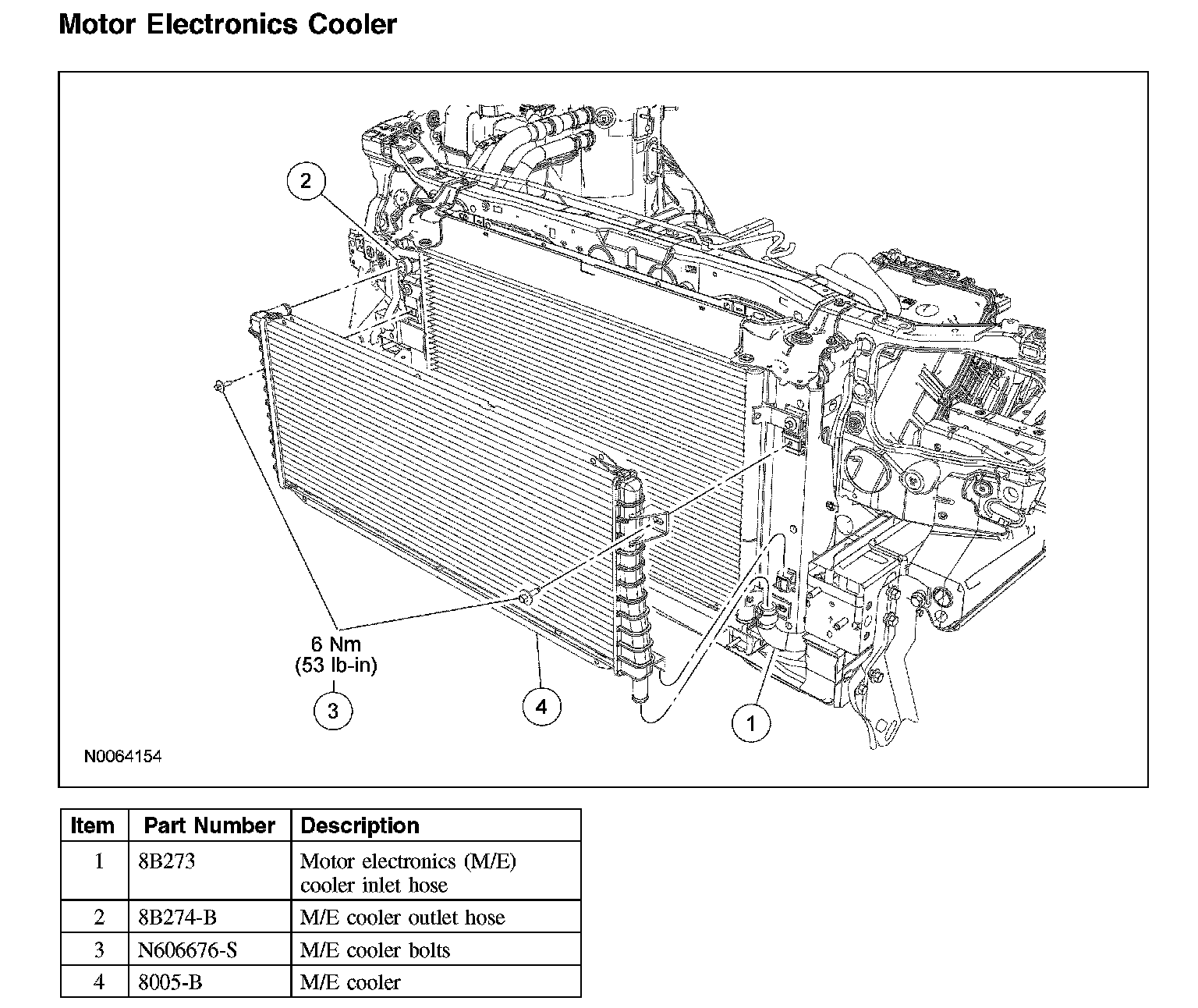 Motor Electronics Cooler

2

6 Nm
(53 lb-in)

3

4

1

N0064154

| Item | Part Number | Description |
|---|---|---|
| 1 | 8B273 | Motor electronics (M/E) cooler inlet hose |
| 2 | 8B274-B | M/E cooler outlet hose |
| 3 | N606676-S | M/E cooler bolts |
| 4 | 8005-B | M/E cooler |