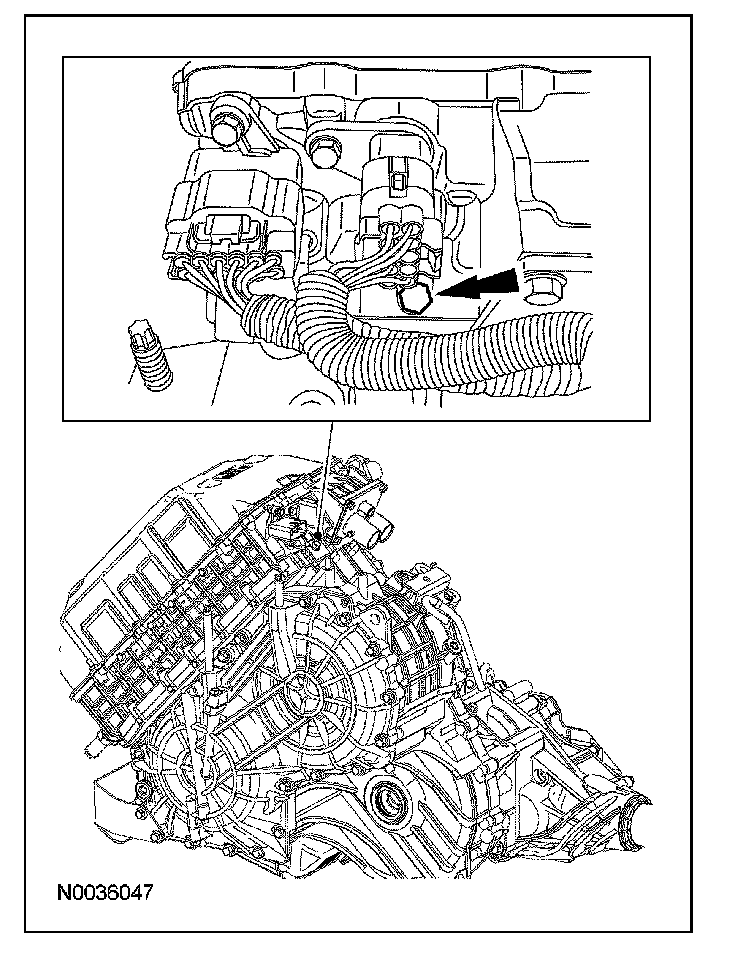 N0036047