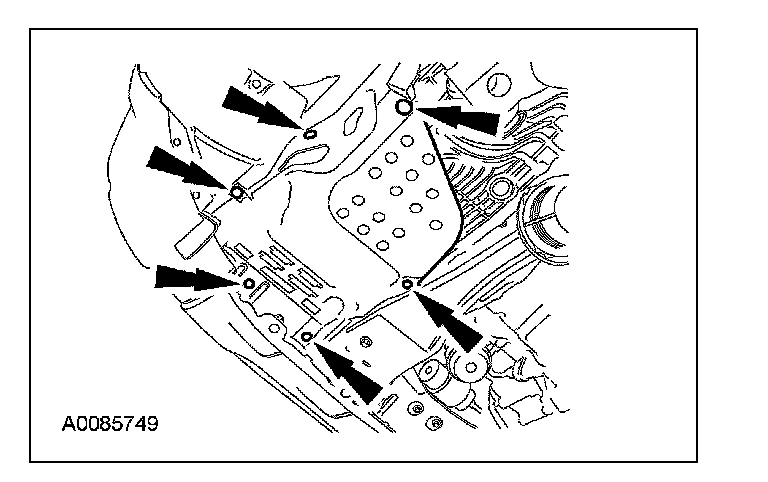 A0085749