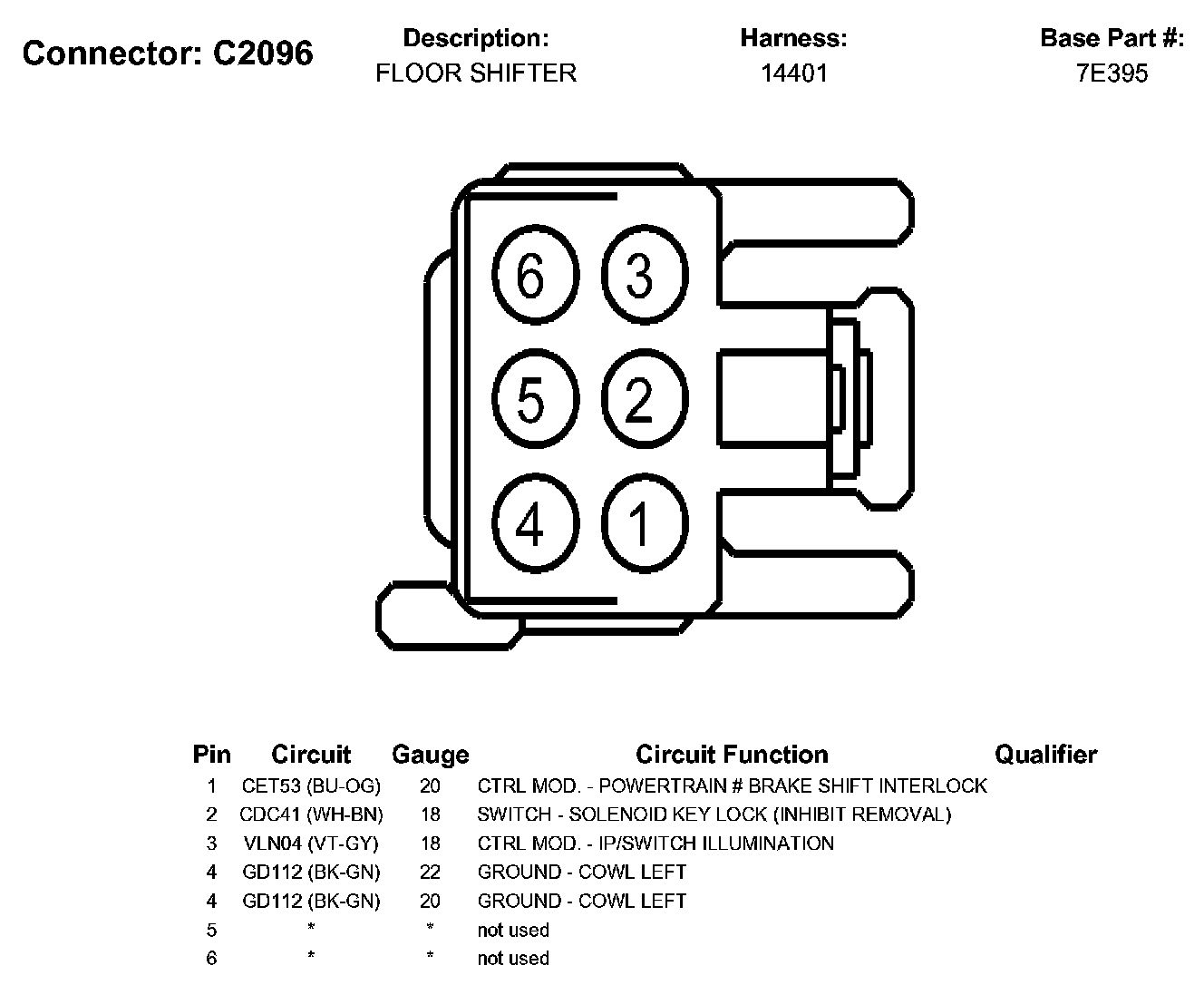 Connector: C2096

Description:
FLOOR SHIFTER

Harness:
14401

Base Part #:
7E395

6 3
5 2
4 1

| Pin | Circuit | Gauge | Circuit Function | Qualifier |
|---|---|---|---|---|
| 1 | CET53 (BU-OG) | 20 | CTRL MOD. - POWERTRAIN # BRAKE SHIFT INTERLOCK | |
| 2 | CDC41 (WH-BN) | 18 | SWITCH - SOLENOID KEY LOCK (INHIBIT REMOVAL) | |
| 3 | VLN04 (VT-GY) | 18 | CTRL MOD. - IP/SWITCH ILLUMINATION | |
| 4 | GD112 (BK-GN) | 22 | GROUND - COWL LEFT | |
| 4 | GD112 (BK-GN) | 20 | GROUND - COWL LEFT | |
| 5 | * | * | not used | |
| 6 | * | * | not used | |