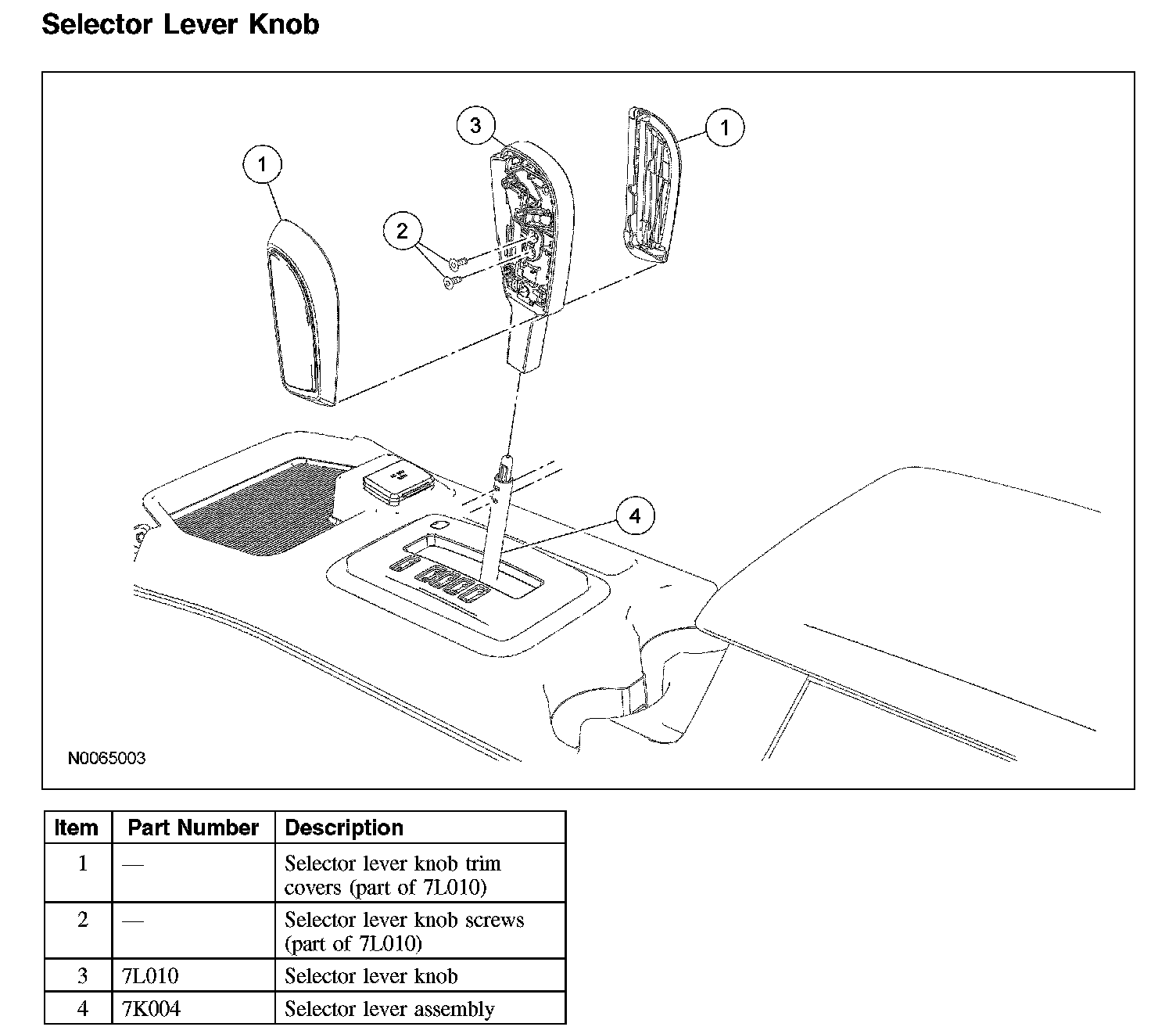 Selector Lever Knob

3
1
1
2
4

N0065003

| Item | Part Number | Description |
|---|---|---|
| 1 | — | Selector lever knob trim covers (part of 7L010) |
| 2 | — | Selector lever knob screws (part of 7L010) |
| 3 | 7L010 | Selector lever knob |
| 4 | 7K004 | Selector lever assembly |