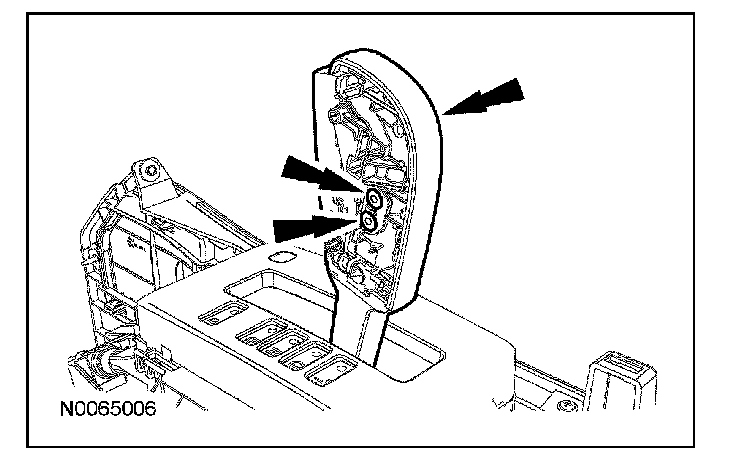 N0065006