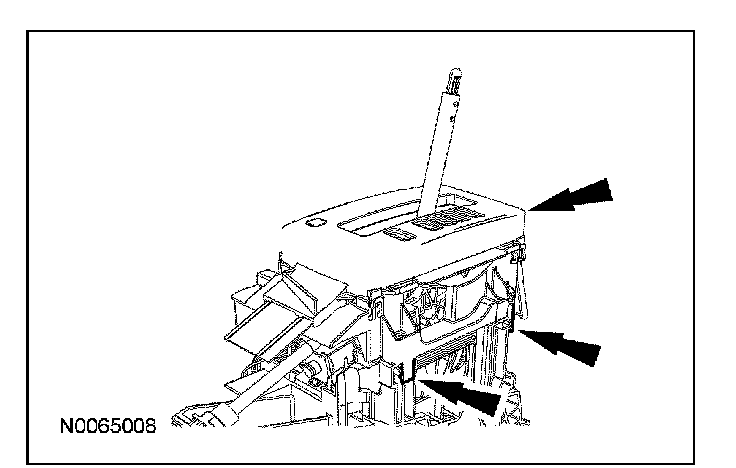 N0065008