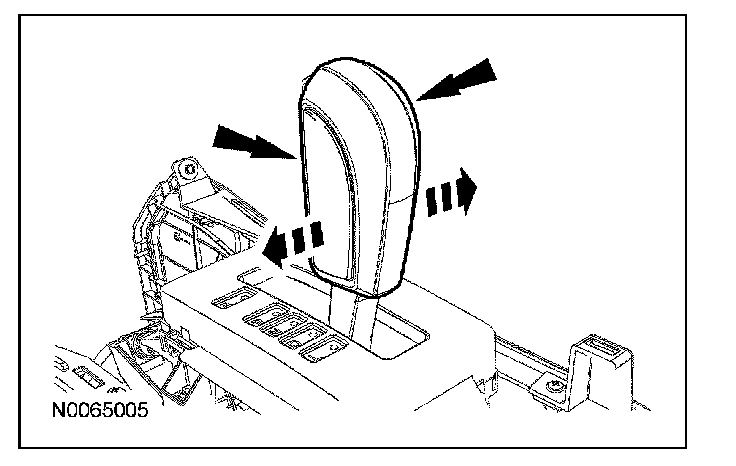 N0065005