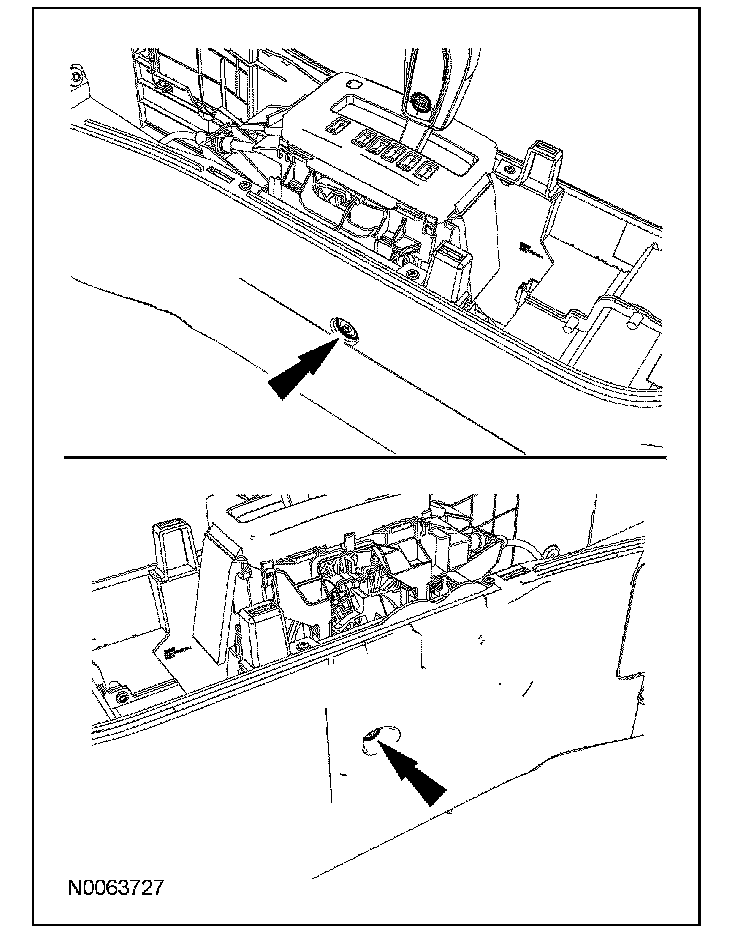 N0063727