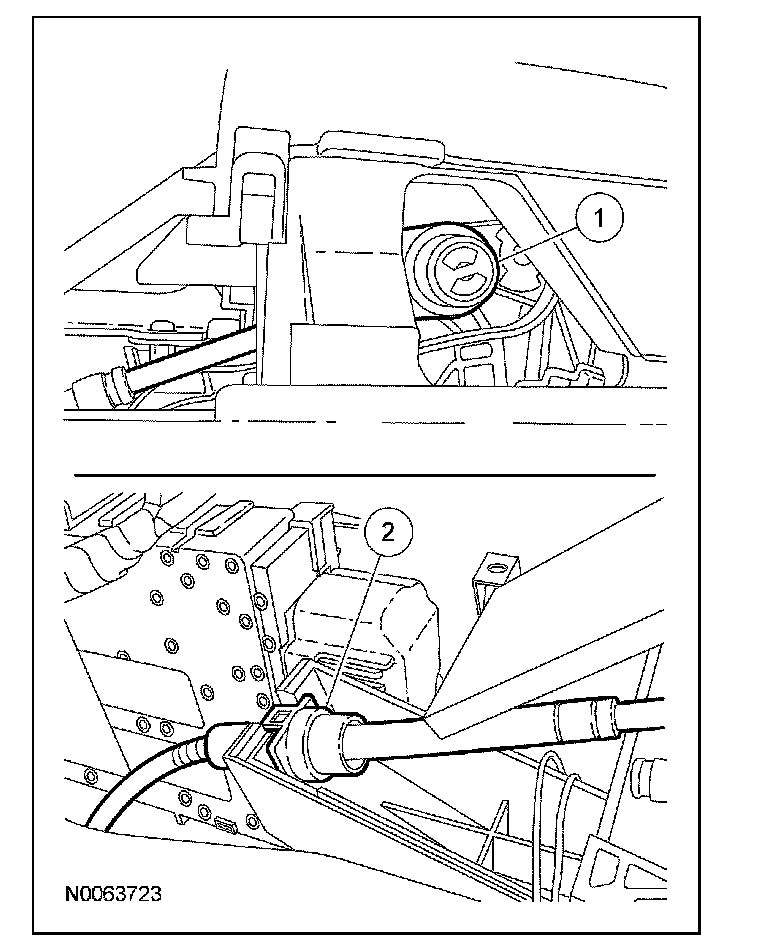 1

2

N0063723