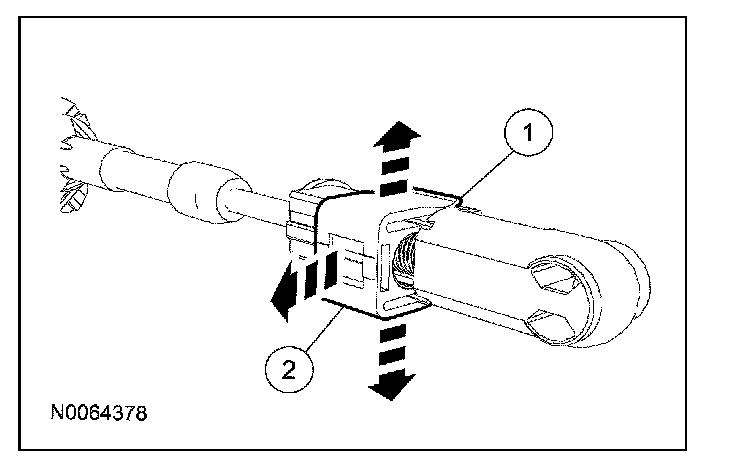 1

2

N0064378