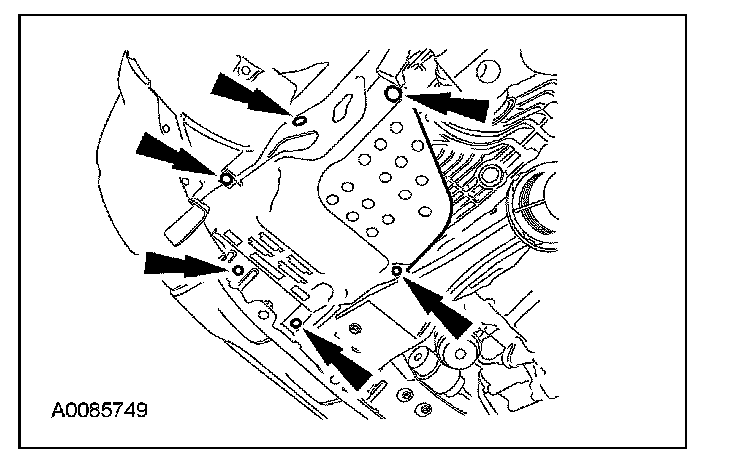 A0085749