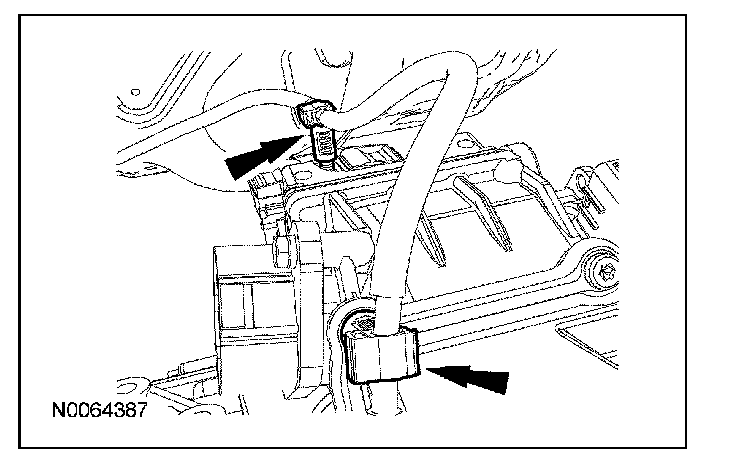 N0064387