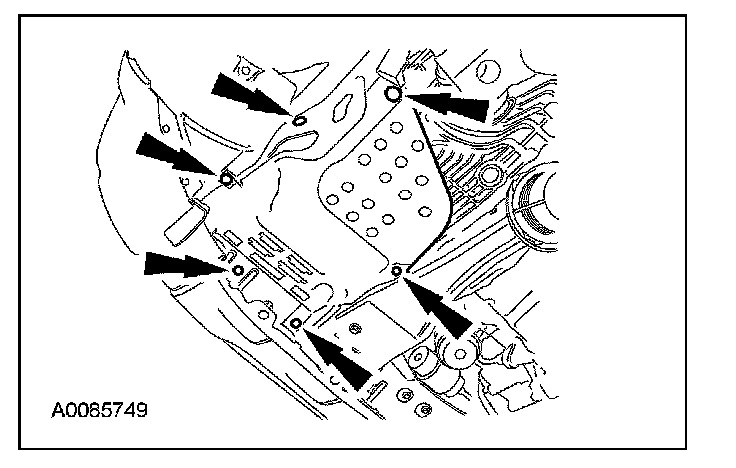 A0085749