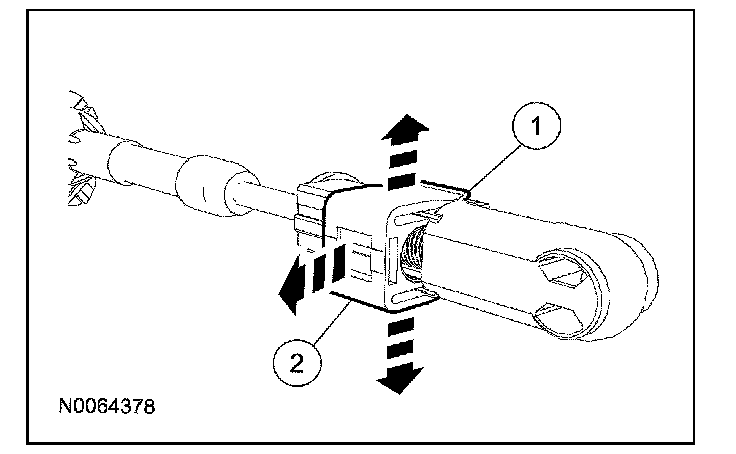 1

2

N0064378