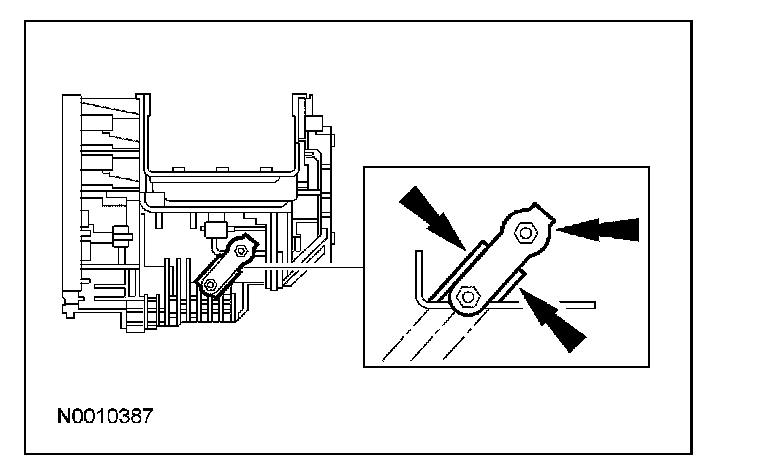 N0010387