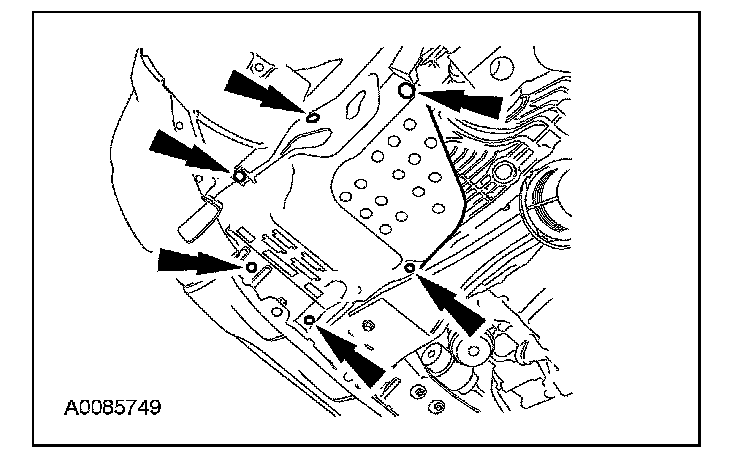 A0085749