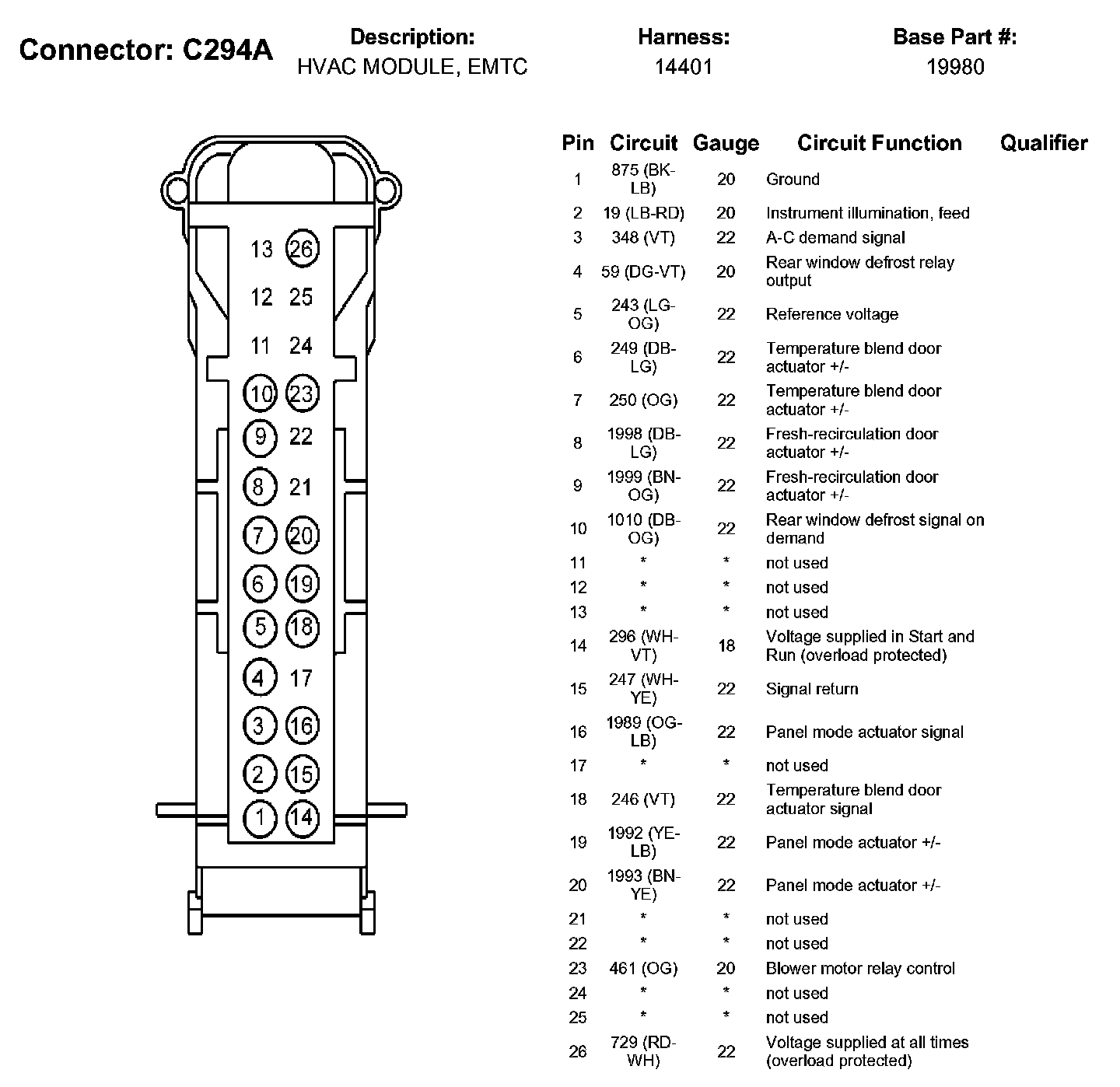 Connector: C294A

Description:
HVAC MODULE, EMTC

Harness:
14401

Base Part #:
19980

13 26
12 25
11 24
10 23
9 22
8 21
7 20
6 19
5 18
4 17
3 16
2 15
1 14

| Pin | Circuit | Gauge | Circuit Function | Qualifier |
|---|---|---|---|---|
| 1 | 875 (BK-LB) | 20 | Ground | |
| 2 | 19 (LB-RD) | 20 | Instrument illumination, feed | |
| 3 | 348 (VT) | 22 | A-C demand signal | |
| 4 | 59 (DG-VT) | 20 | Rear window defrost relay output | |
| 5 | 243 (LG-OG) | 22 | Reference voltage | |
| 6 | 249 (DB-LG) | 22 | Temperature blend door actuator +/- | |
| 7 | 250 (OG) | 22 | Temperature blend door actuator +/- | |
| 8 | 1998 (DB-LG) | 22 | Fresh-recirculation door actuator +/- | |
| 9 | 1999 (BN-OG) | 22 | Fresh-recirculation door actuator +/- | |
| 10 | 1010 (DB-OG) | 22 | Rear window defrost signal on demand | |
| 11 | * | * | not used | |
| 12 | * | * | not used | |
| 13 | * | * | not used | |
| 14 | 296 (WH-VT) | 18 | Voltage supplied in Start and Run (overload protected) | |
| 15 | 247 (WH-YE) | 22 | Signal return | |
| 16 | 1989 (OG-LB) | 22 | Panel mode actuator signal | |
| 17 | * | * | not used | |
| 18 | 246 (VT) | 22 | Temperature blend door actuator signal | |
| 19 | 1992 (YE-LB) | 22 | Panel mode actuator +/- | |
| 20 | 1993 (BN-YE) | 22 | Panel mode actuator +/- | |
| 21 | * | * | not used | |
| 22 | * | * | not used | |
| 23 | 461 (OG) | 20 | Blower motor relay control | |
| 24 | * | * | not used | |
| 25 | * | * | not used | |
| 26 | 729 (RD-WH) | 22 | Voltage supplied at all times (overload protected) | |