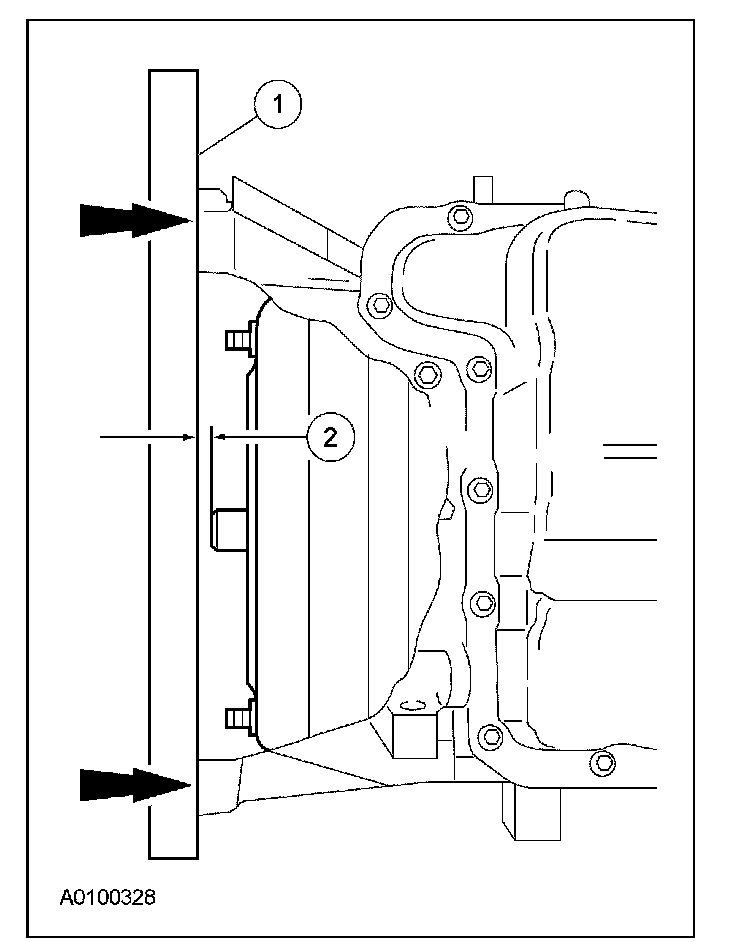 1

2

A0100328