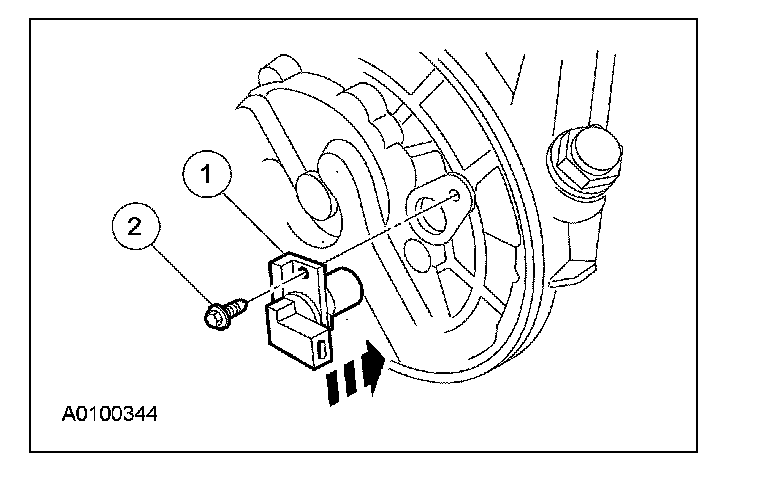 1

2

A0100344