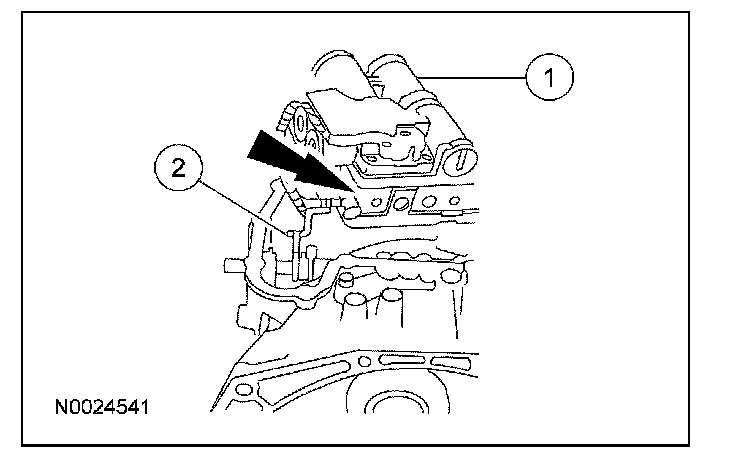 1

2

N0024541