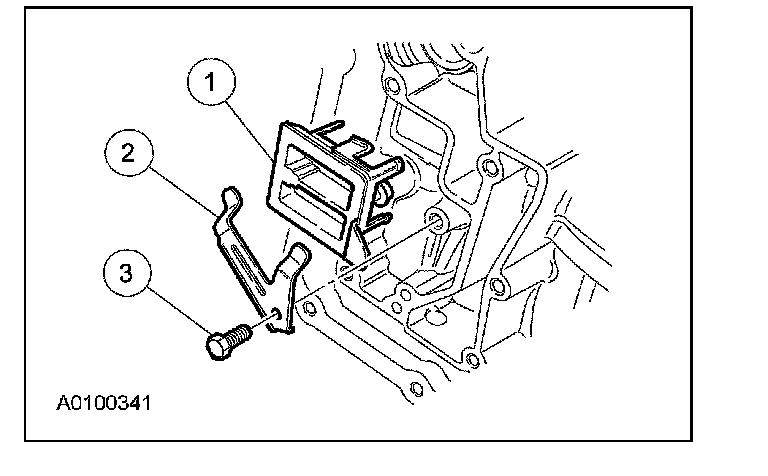 1
2
3
A0100341