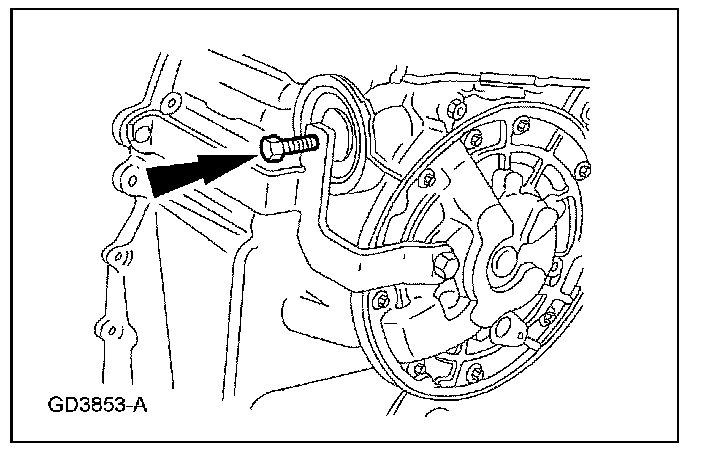 GD3853-A