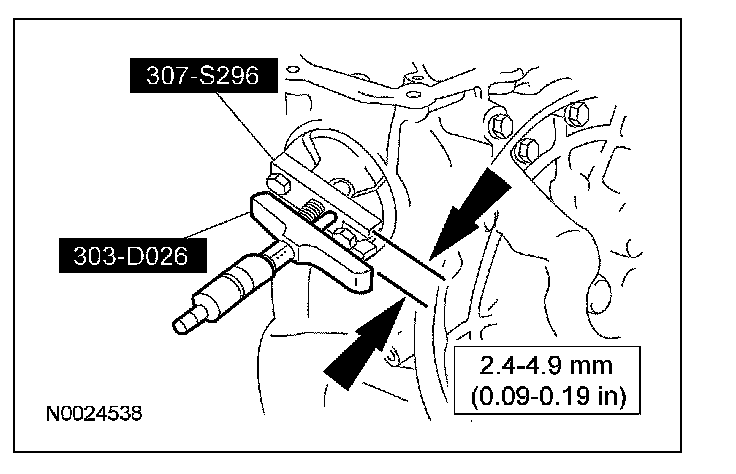 307-S296

303-D026

2.4-4.9 mm
(0.09-0.19 in)

N0024538