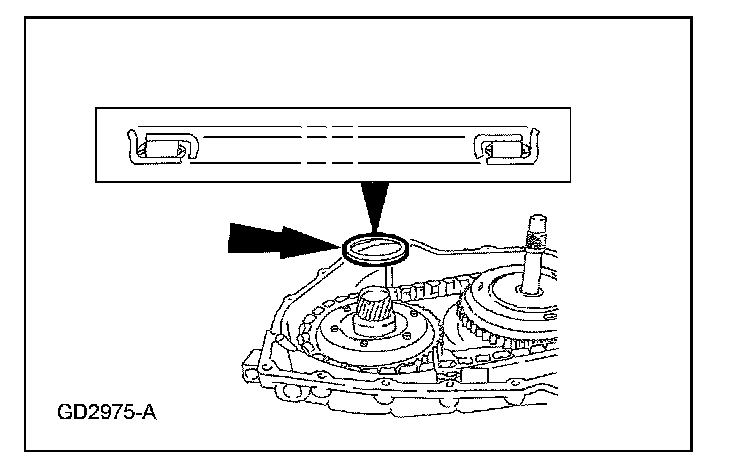 GD2975-A