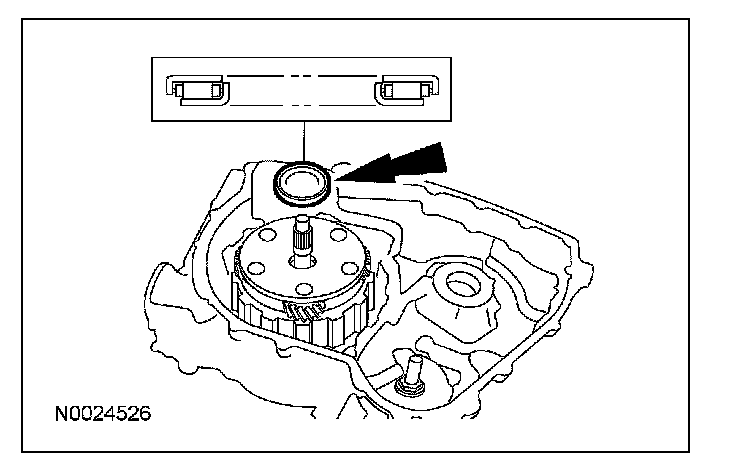 N0024526