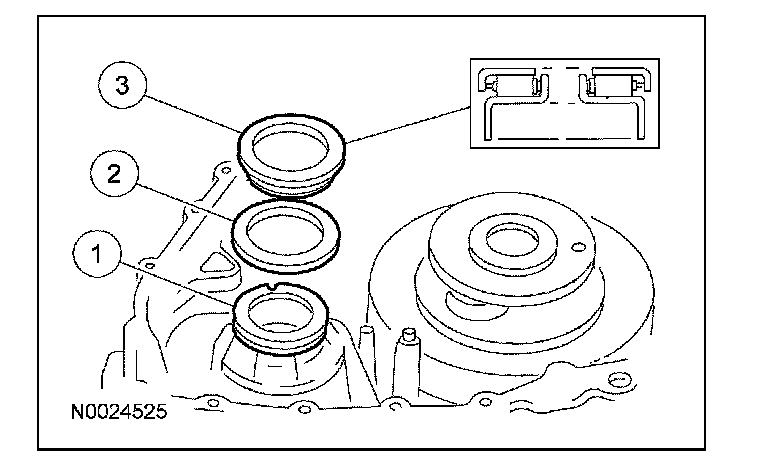 3
2
1
N0024525