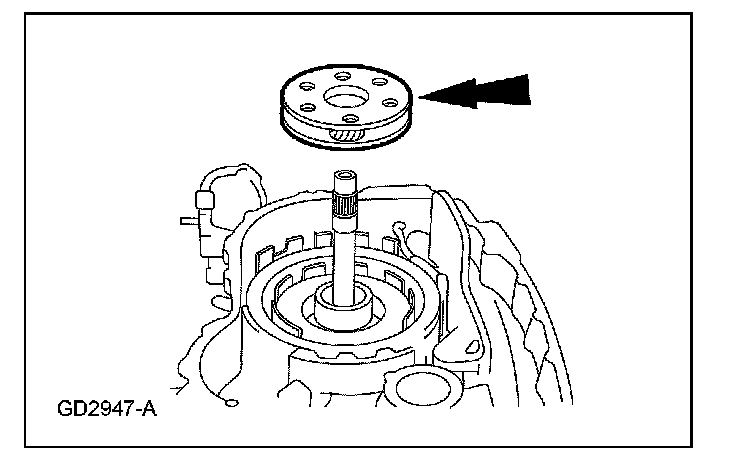 GD2947-A