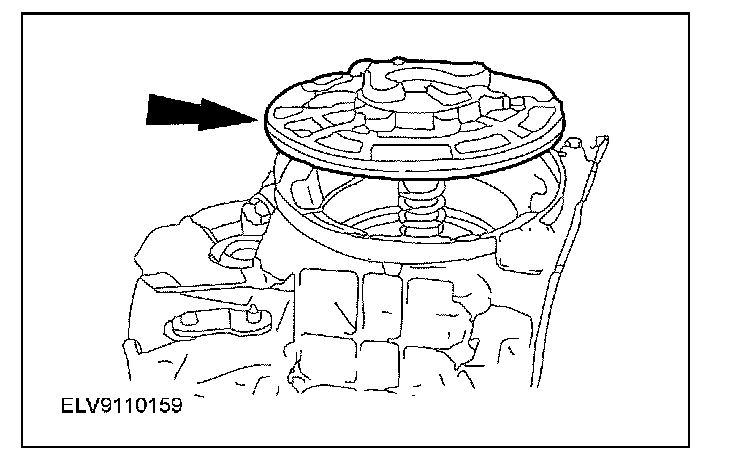 ELV9110159