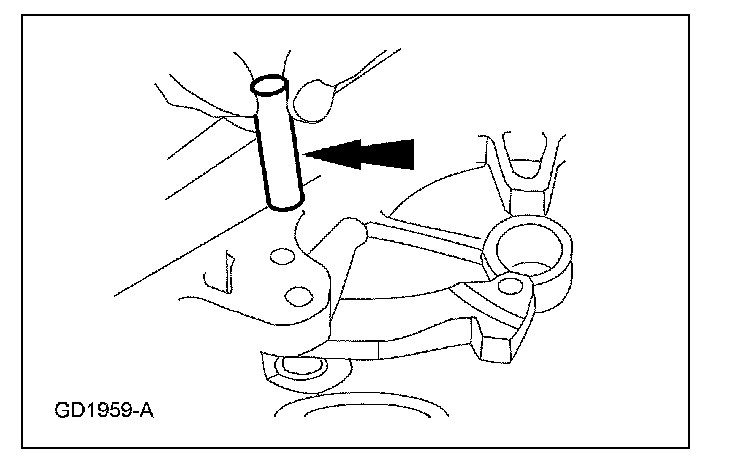 GD1959-A