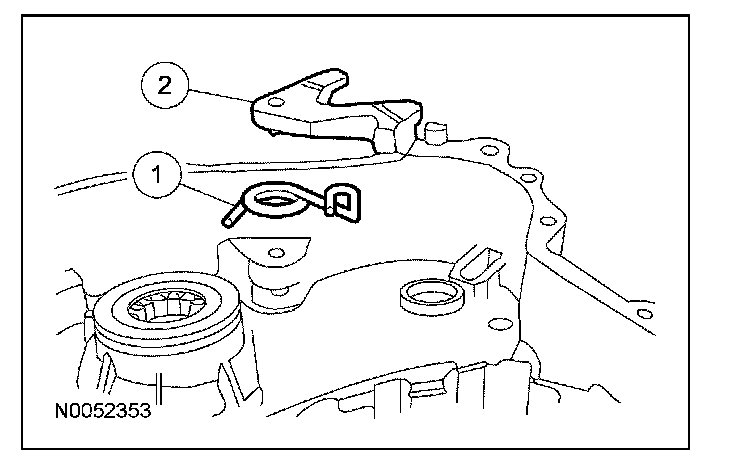 2
1
N0052353