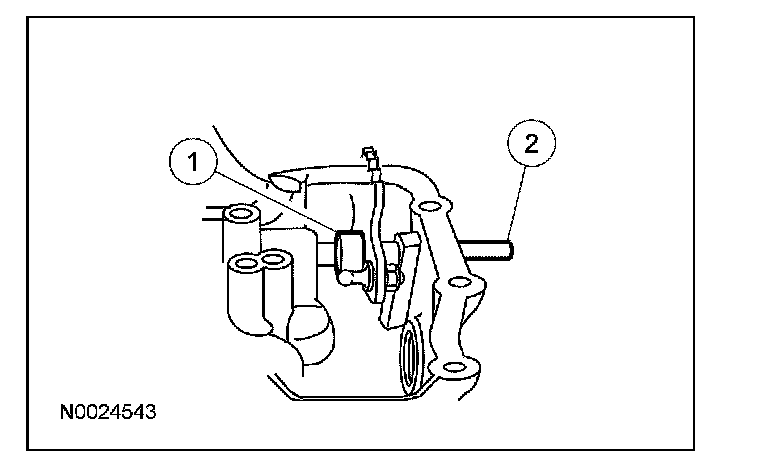 1

2

N0024543