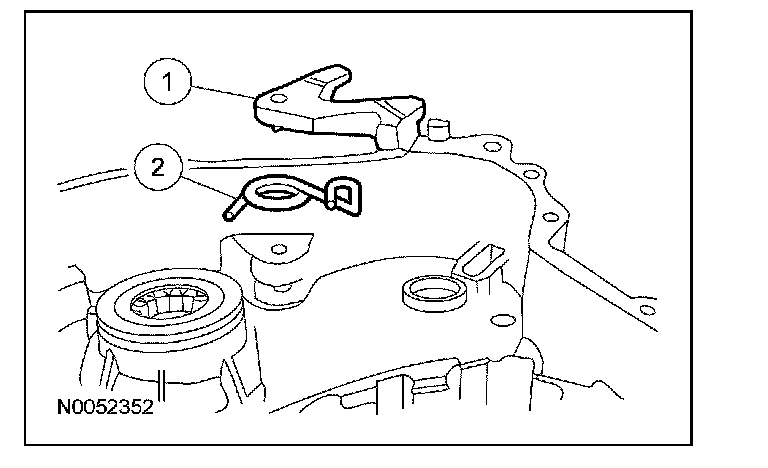 1

2

N0052352