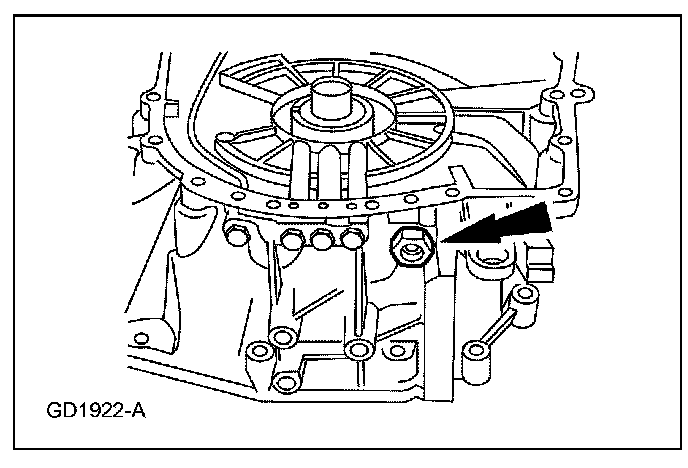 GD1922-A