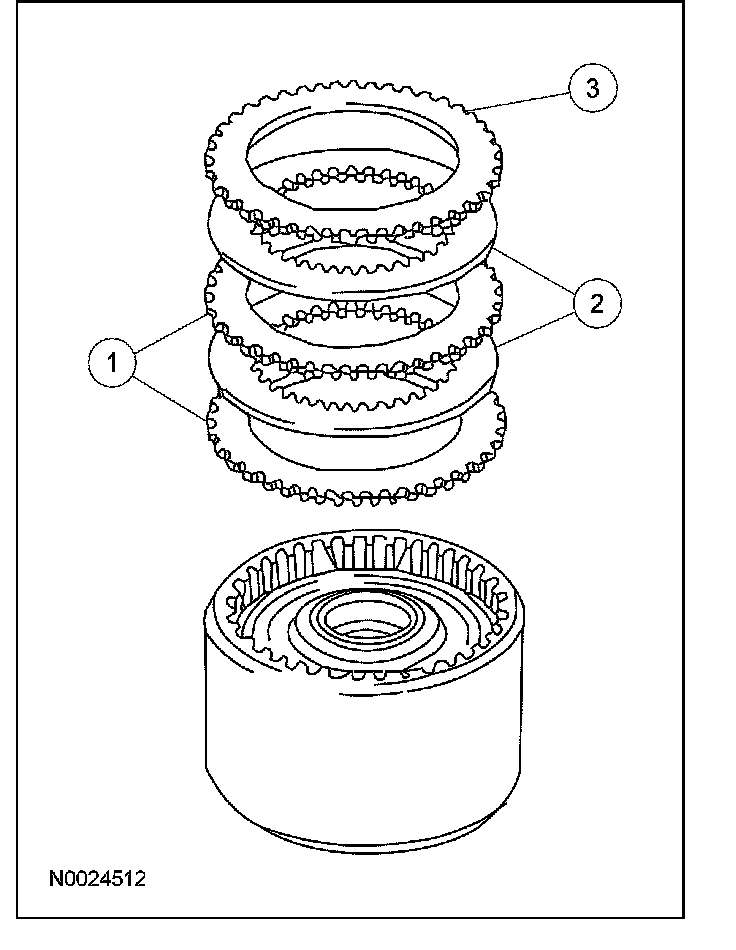 3

2

1

N0024512