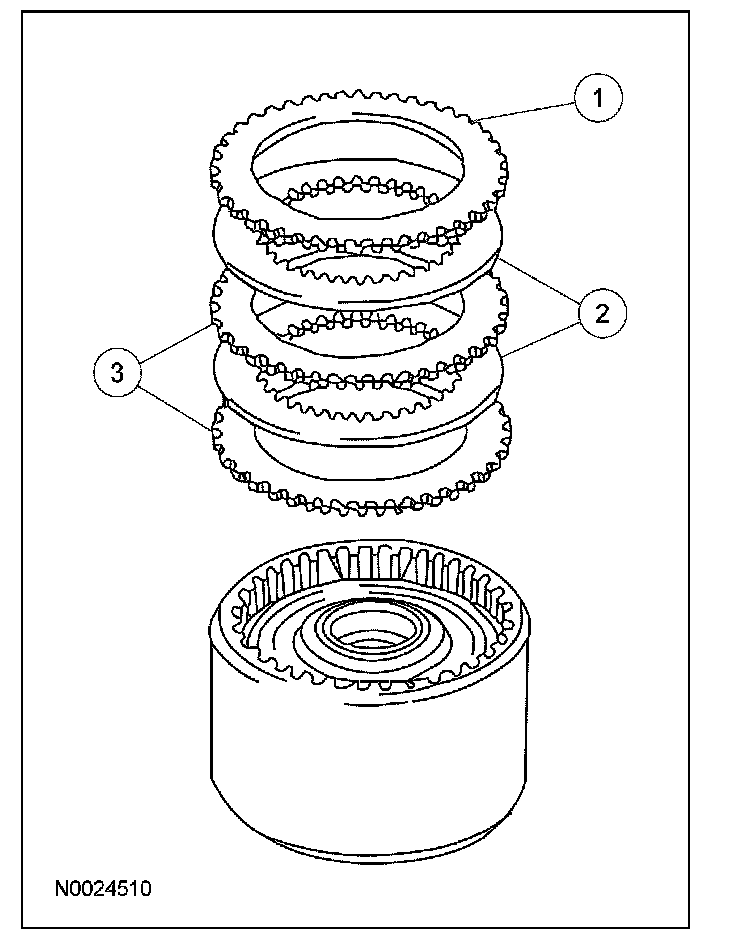 1
2
3
N0024510