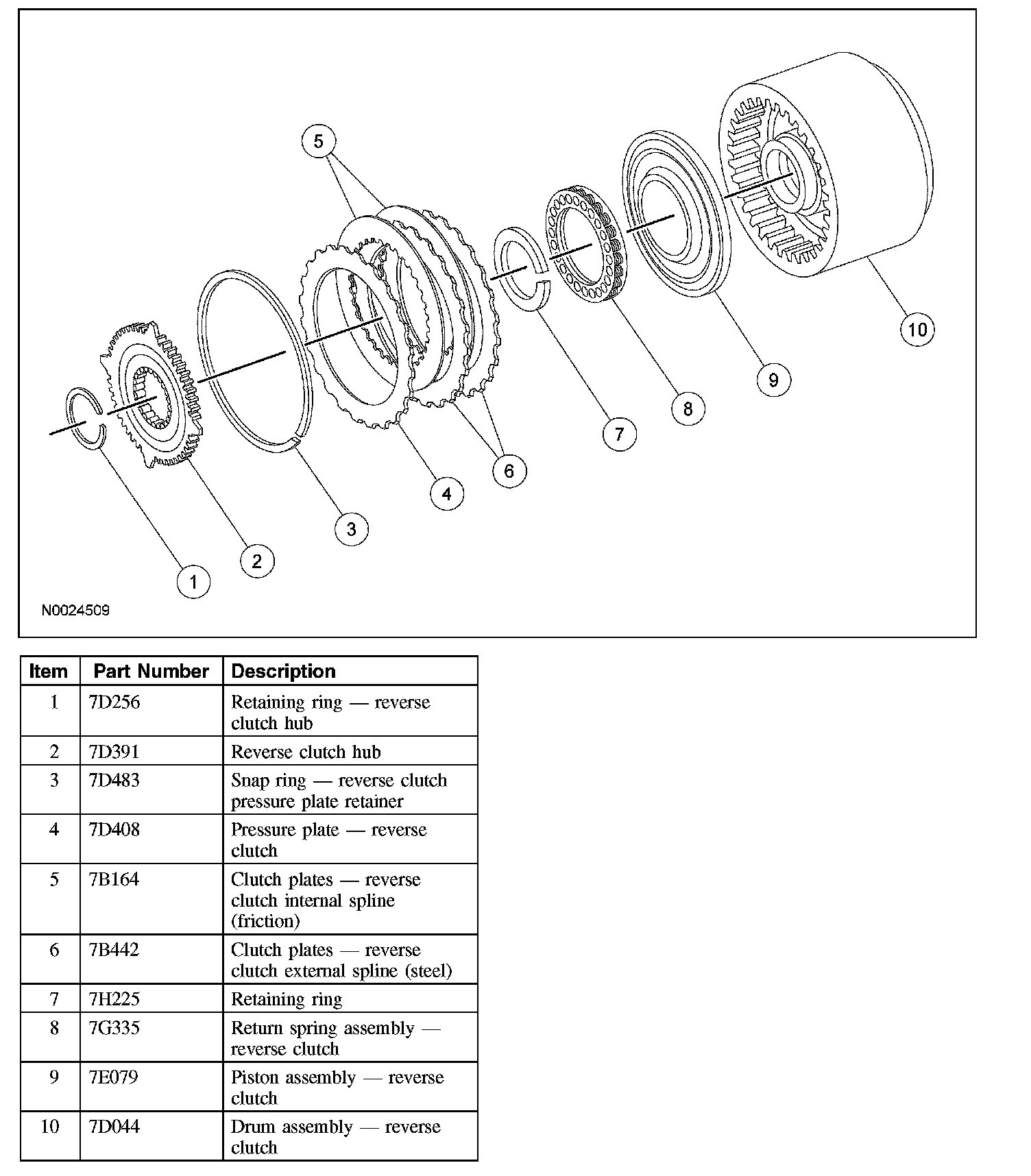 5
10
9
8
7
6
4
3
2
1
N0024509

| Item | Part Number | Description |
|---|---|---|
| 1 | 7D256 | Retaining ring — reverse clutch hub |
| 2 | 7D391 | Reverse clutch hub |
| 3 | 7D483 | Snap ring — reverse clutch pressure plate retainer |
| 4 | 7D408 | Pressure plate — reverse clutch |
| 5 | 7B164 | Clutch plates — reverse clutch internal spline (friction) |
| 6 | 7B442 | Clutch plates — reverse clutch external spline (steel) |
| 7 | 7H225 | Retaining ring |
| 8 | 7G335 | Return spring assembly — reverse clutch |
| 9 | 7E079 | Piston assembly — reverse clutch |
| 10 | 7D044 | Drum assembly — reverse clutch |