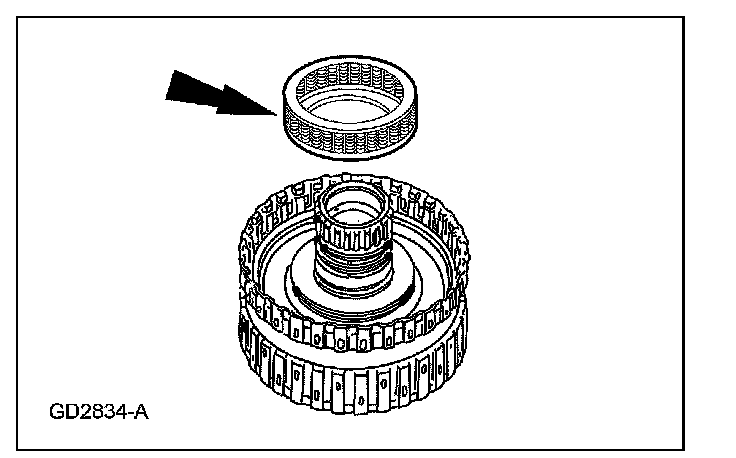 GD2834-A