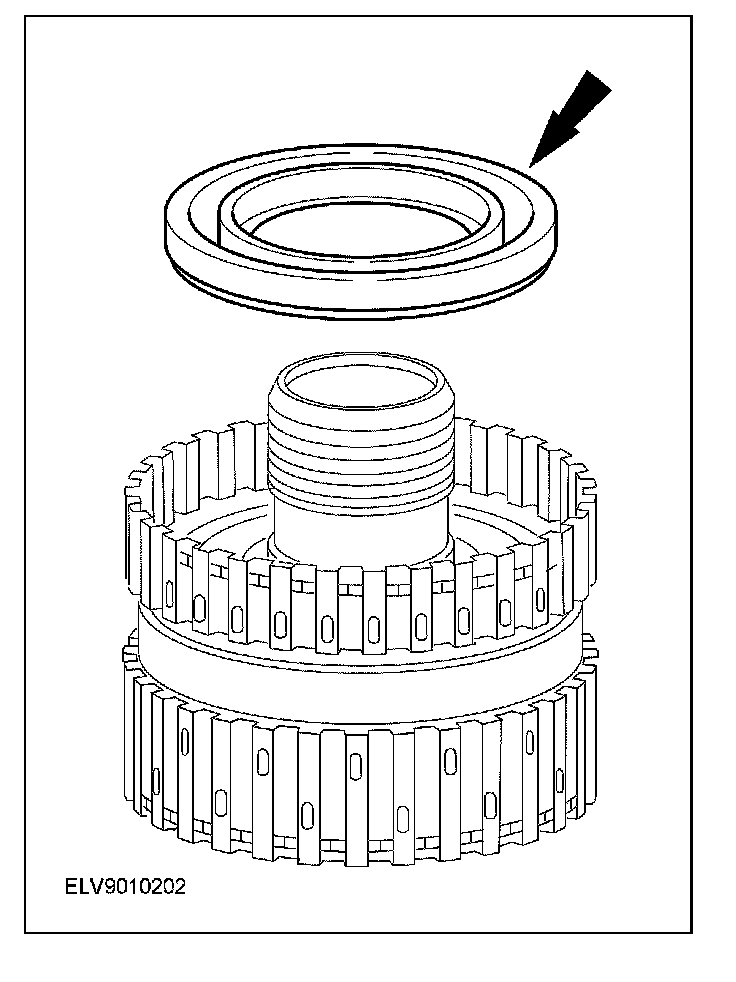 ELV9010202