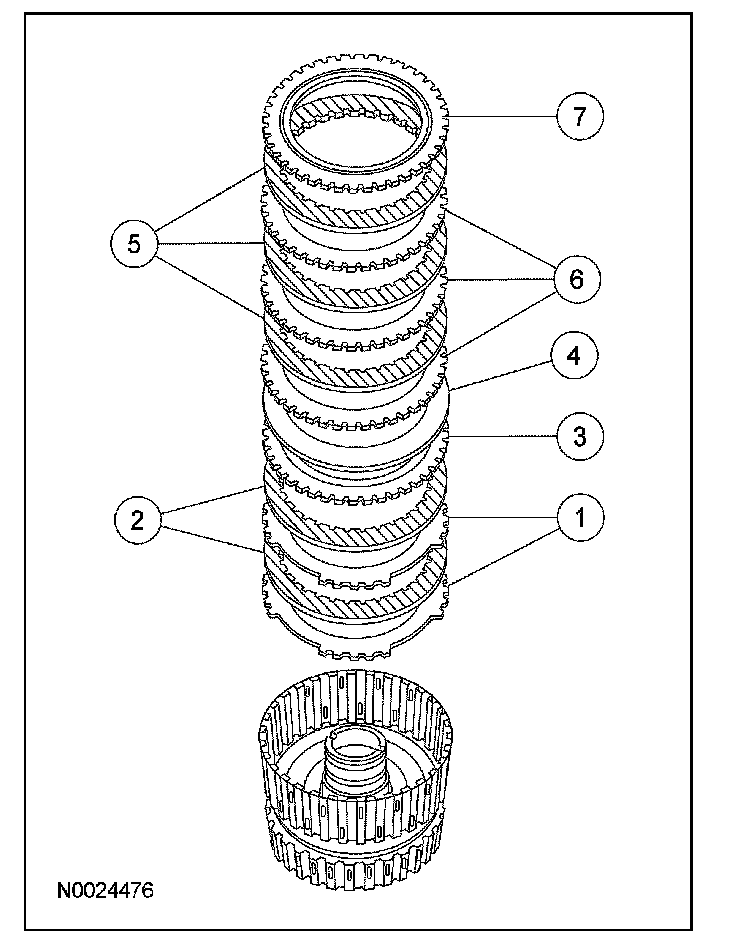 7
5
6
4
3
2
1
N0024476