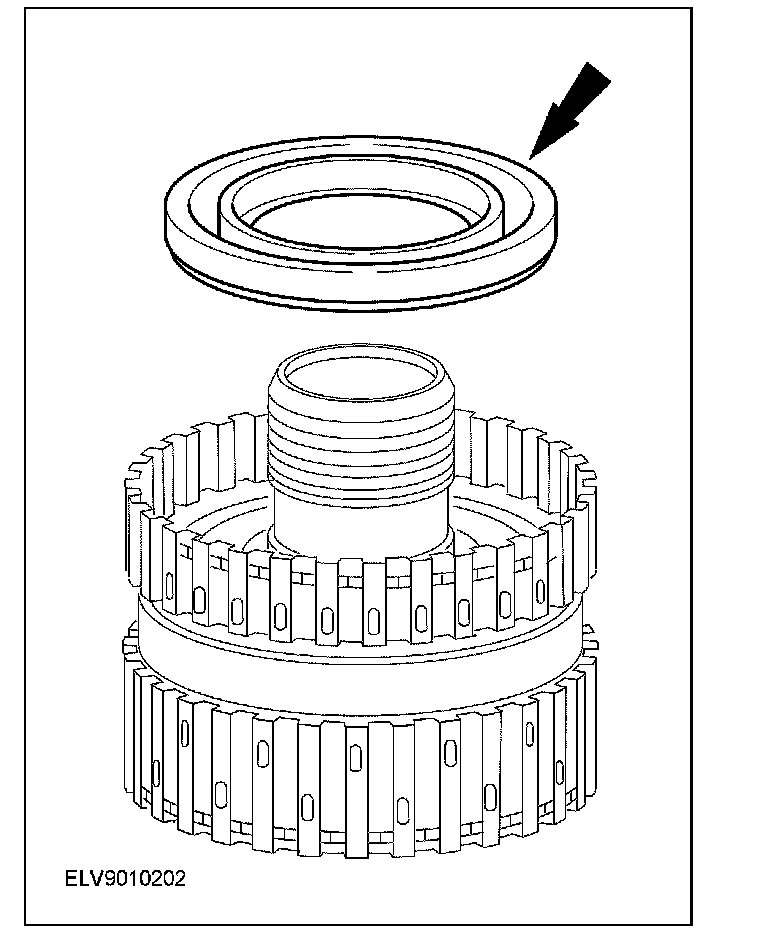 ELV9010202