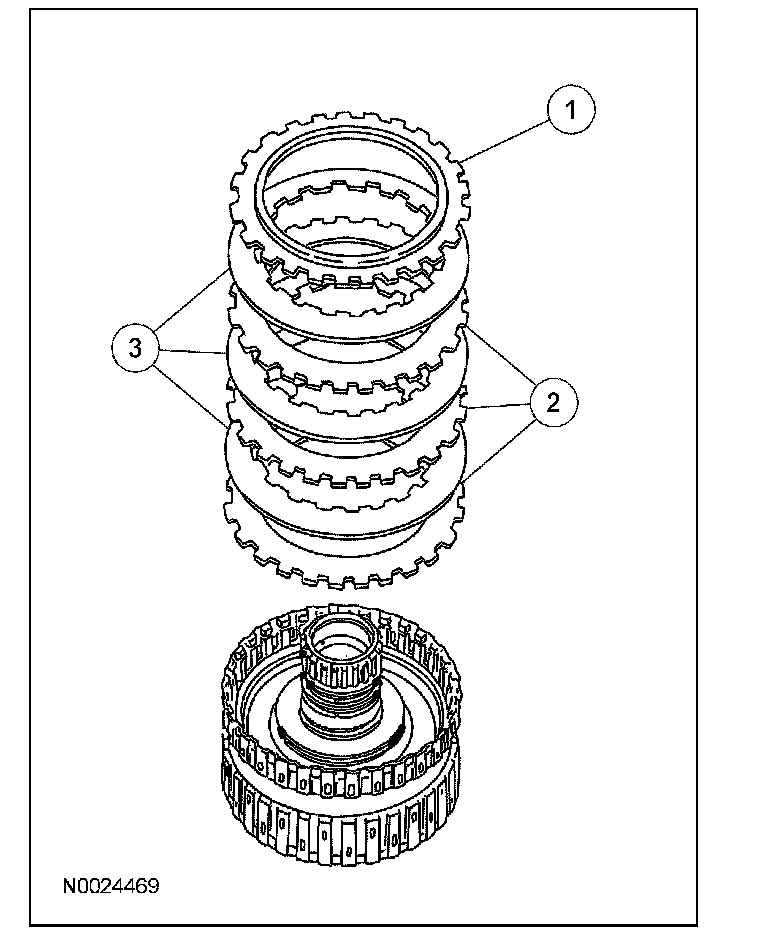 1
3
2
N0024469